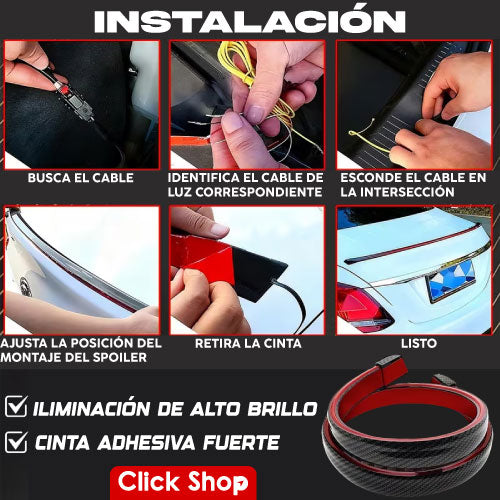 INSTALACIÓN

BUSCA EL CABLE

IDENTIFICA EL CABLE DE LUZ CORRESPONDIENTE

ESCONDE EL CABLE EN LA INTERSECCIÓN

AJUSTA LA POSICIÓN DEL MONTAJE DEL SPOILER

RETIRA LA CINTA

LISTO

ILIMINACIÓN DE ALTO BRILLO

CINTA ADHESIVA FUERTE

Click Shop