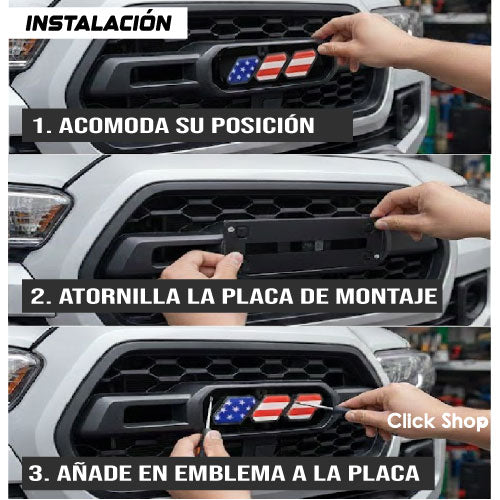 INSTALACIÓN

1. ACOMODA SU POSICIÓN

2. ATORNILLA LA PLACA DE MONTAJE

Click Shop

3. AÑADE EN EMBLEMA A LA PLACA